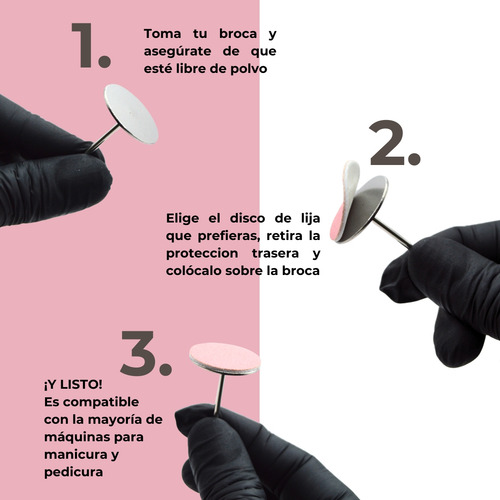 1.

Toma tu broca y asegúrate de que esté libre de polvo

2.

Elige el disco de lija que prefieras, retira la proteccion trasera y colócalo sobre la broca

3.

¡Y LISTO!
Es compatible con la mayoría de máquinas para manicura y pedicura