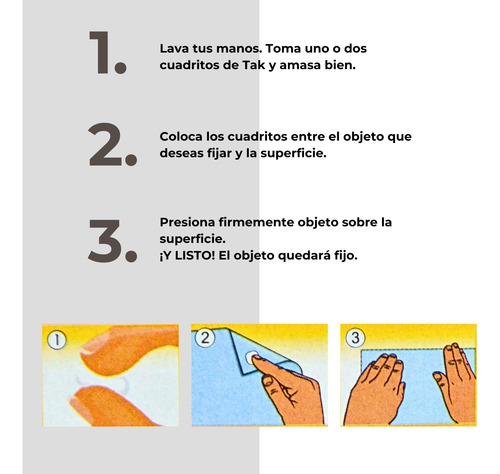 1. Lava tus manos. Toma uno o dos cuadritos de Tak y amasa bien.

2. Coloca los cuadritos entre el objeto que deseas fijar y la superficie.

3. Presiona firmemente objeto sobre la superficie.
¡Y LISTO! El objeto quedará fijo.

1

2

3